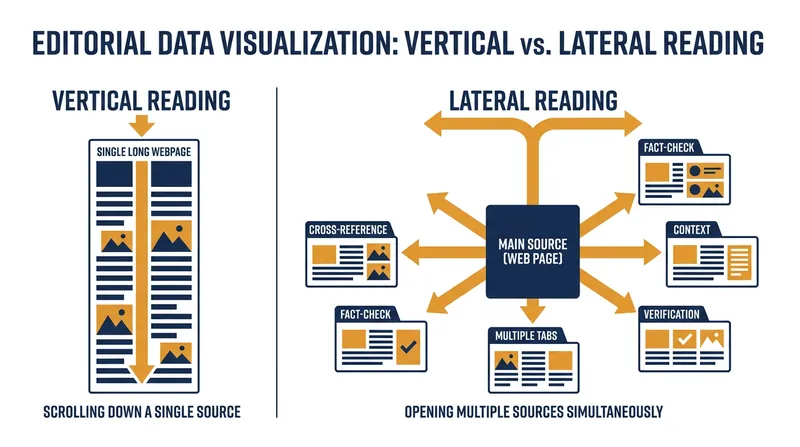 EDITORIAL DATA VISUALIZATION: VERTICAL vs. LATERAL READING

VERTICAL READING

SINGLE LONG WEBPAGE

SCROLLING DOWN A SINGLE SOURCE

LATERAL READING

FACT-CHECK

CROSS-REFERENCE

MAIN SOURCE (WEB PAGE)

CONTEXT

FACT-CHECK

MULTIPLE TABS

VERIFICATION

OPENING MULTIPLE SOURCES SIMULTANEOUSLY