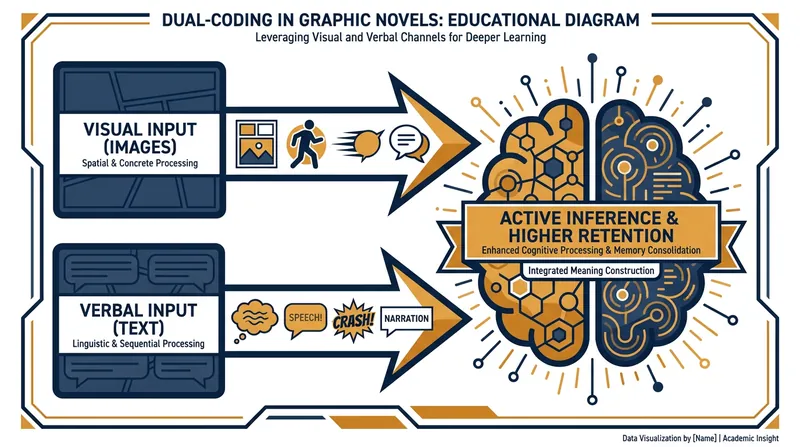 DUAL-CODING IN GRAPHIC NOVELS: EDUCATIONAL DIAGRAM
Leveraging Visual and Verbal Channels for Deeper Learning

VISUAL INPUT (IMAGES)
Spatial & Concrete Processing

VERBAL INPUT (TEXT)
Linguistic & Sequential Processing

SPEECH!
CRASH!
NARRATION

ACTIVE INFERENCE & HIGHER RETENTION
Enhanced Cognitive Processing & Memory Consolidation
Integrated Meaning Construction

Data Visualization by [Name] | Academic Insight