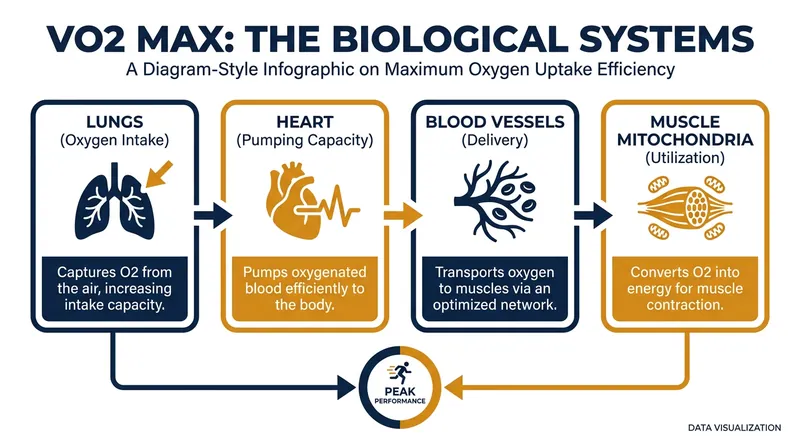 VO2 MAX: THE BIOLOGICAL SYSTEMS

A Diagram-Style Infographic on Maximum Oxygen Uptake Efficiency

LUNGS
(Oxygen Intake)

Captures O2 from the air, increasing intake capacity.

HEART
(Pumping Capacity)

Pumps oxygenated blood efficiently to the body.

BLOOD VESSELS
(Delivery)

Transports oxygen to muscles via an optimized network.

MUSCLE MITOCHONDRIA
(Utilization)

Converts O2 into energy for muscle contraction.

PEAK PERFORMANCE

DATA VISUALIZATION