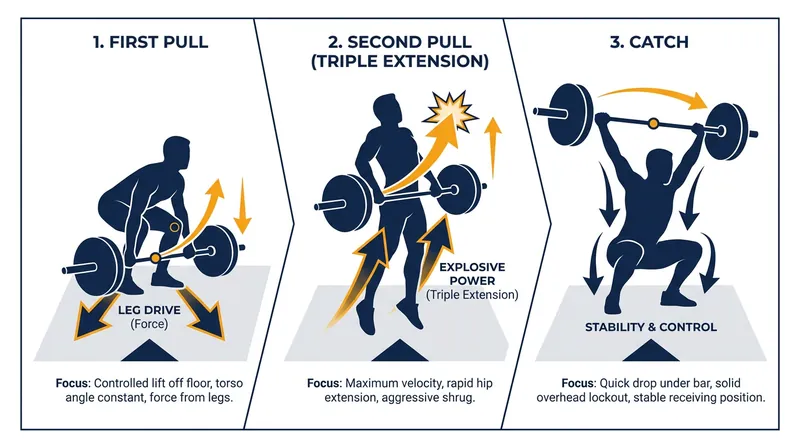 1. FIRST PULL

LEG DRIVE
(Force)

Focus: Controlled lift off floor, torso angle constant, force from legs.

2. SECOND PULL
(TRIPLE EXTENSION)

EXPLOSIVE POWER
(Triple Extension)

Focus: Maximum velocity, rapid hip extension, aggressive shrug.

3. CATCH

STABILITY & CONTROL

Focus: Quick drop under bar, solid overhead lockout, stable receiving position.