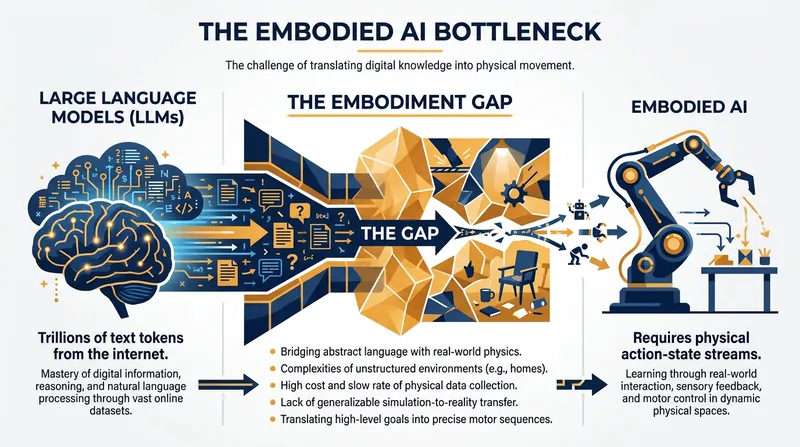 THE EMBODIED AI BOTTLENECK

The challenge of translating digital knowledge into physical movement.

LARGE LANGUAGE MODELS (LLMs)

Trillions of text tokens from the internet.

Mastery of digital information, reasoning, and natural language processing through vast online datasets.

THE EMBODIMENT GAP

THE GAP

- Bridging abstract language with real-world physics.
- Complexities of unstructured environments (e.g., homes).
- High cost and slow rate of physical data collection.
- Lack of generalizable simulation-to-reality transfer.
- Translating high-level goals into precise motor sequences.

EMBODIED AI

Requires physical action-state streams.

Learning through real-world interaction, sensory feedback, and motor control in dynamic physical spaces.