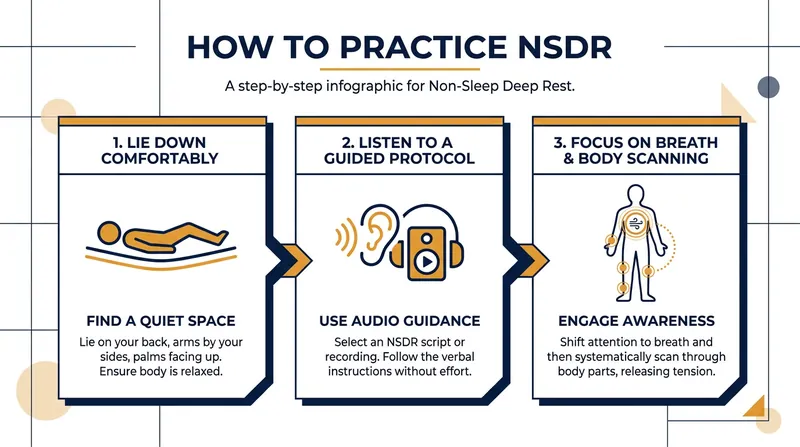 HOW TO PRACTICE NSDR

A step-by-step infographic for Non-Sleep Deep Rest.

1. LIE DOWN COMFORTABLY

FIND A QUIET SPACE

Lie on your back, arms by your sides, palms facing up. Ensure body is relaxed.

2. LISTEN TO A GUIDED PROTOCOL

USE AUDIO GUIDANCE

Select an NSDR script or recording. Follow the verbal instructions without effort.

3. FOCUS ON BREATH & BODY SCANNING

ENGAGE AWARENESS

Shift attention to breath and then systematically scan through body parts, releasing tension.