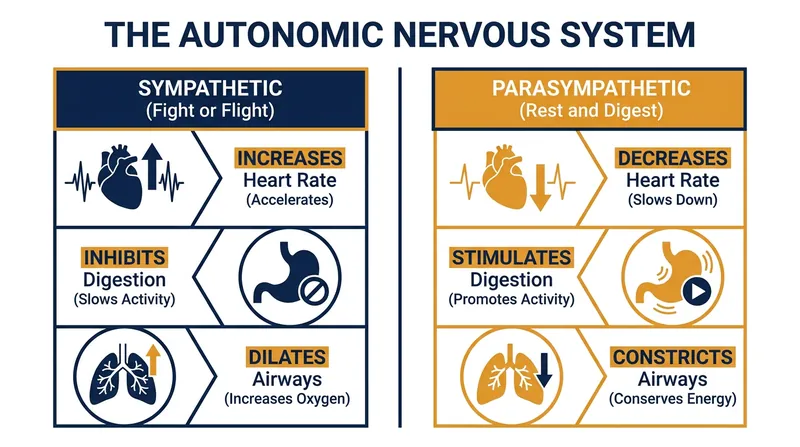 THE AUTONOMIC NERVOUS SYSTEM

SYMPATHETIC
(Fight or Flight)

INCREASES
Heart Rate
(Accelerates)

INHIBITS
Digestion
(Slows Activity)

DILATES
Airways
(Increases Oxygen)

PARASYMPATHETIC
(Rest and Digest)

DECREASES
Heart Rate
(Slows Down)

STIMULATES
Digestion
(Promotes Activity)

CONSTRICTS
Airways
(Conserves Energy)