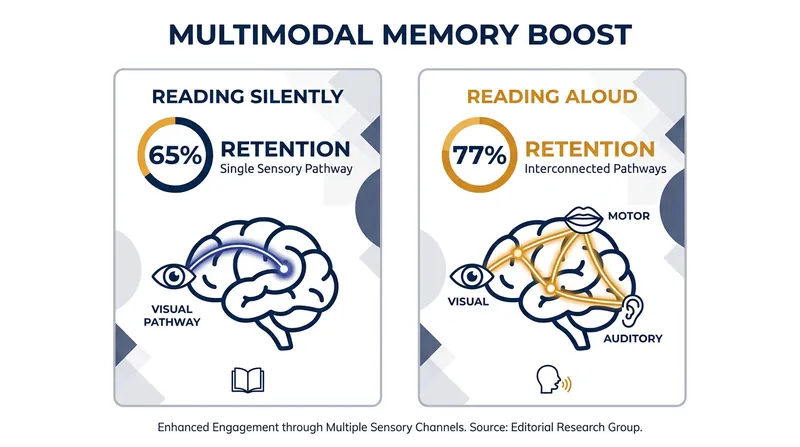 MULTIMODAL MEMORY BOOST

READING SILENTLY

65% RETENTION
Single Sensory Pathway

VISUAL PATHWAY

READING ALOUD

77% RETENTION
Interconnected Pathways

MOTOR

VISUAL

AUDITORY

Enhanced Engagement through Multiple Sensory Channels. Source: Editorial Research Group.