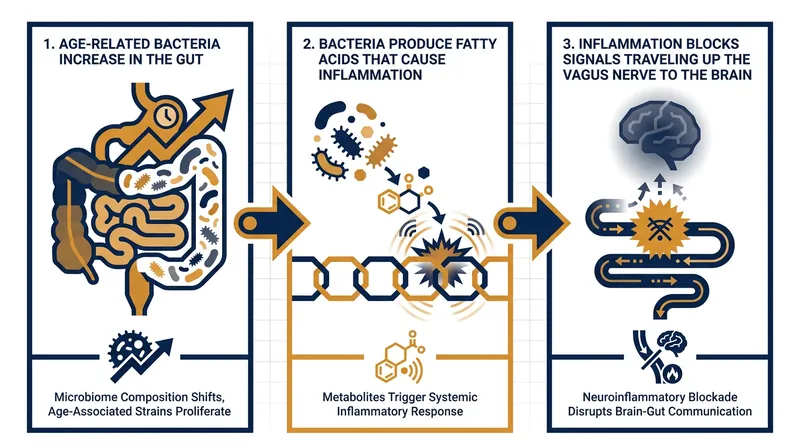 1. AGE-RELATED BACTERIA INCREASE IN THE GUT

Microbiome Composition Shifts, Age-Associated Strains Proliferate

2. BACTERIA PRODUCE FATTY ACIDS THAT CAUSE INFLAMMATION

Metabolites Trigger Systemic Inflammatory Response

3. INFLAMMATION BLOCKS SIGNALS TRAVELING UP THE VAGUS NERVE TO THE BRAIN

Neuroinflammatory Blockade Disrupts Brain-Gut Communication