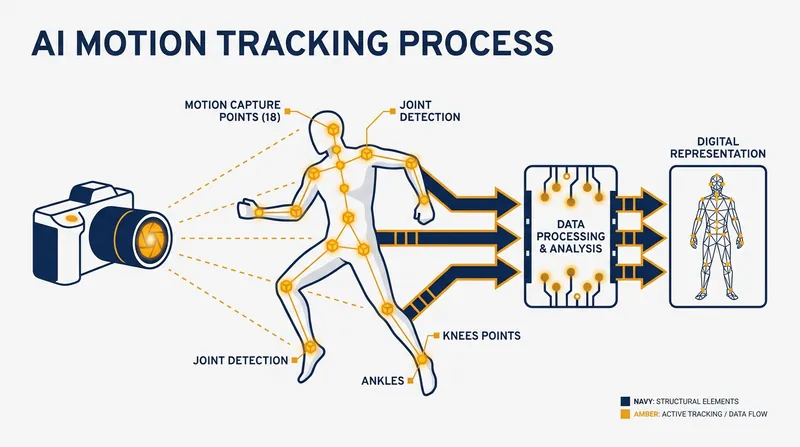 AI MOTION TRACKING PROCESS

MOTION CAPTURE POINTS (18)

JOINT DETECTION

DIGITAL REPRESENTATION

DATA PROCESSING & ANALYSIS

KNEES POINTS

JOINT DETECTION

ANKLES

NAVY: STRUCTURAL ELEMENTS

AMBER: ACTIVE TRACKING / DATA FLOW