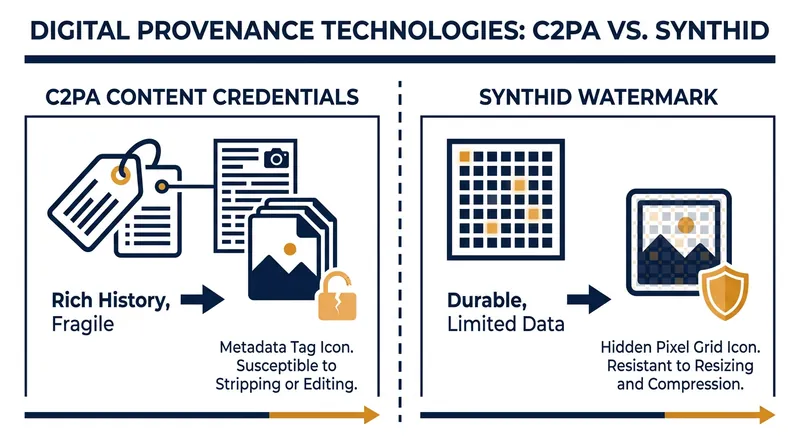 DIGITAL PROVENANCE TECHNOLOGIES: C2PA VS. SYNTHID

C2PA CONTENT CREDENTIALS

Rich History, Fragile

Metadata Tag Icon. Susceptible to Stripping or Editing.

SYNTHID WATERMARK

Durable, Limited Data

Hidden Pixel Grid Icon. Resistant to Resizing and Compression.