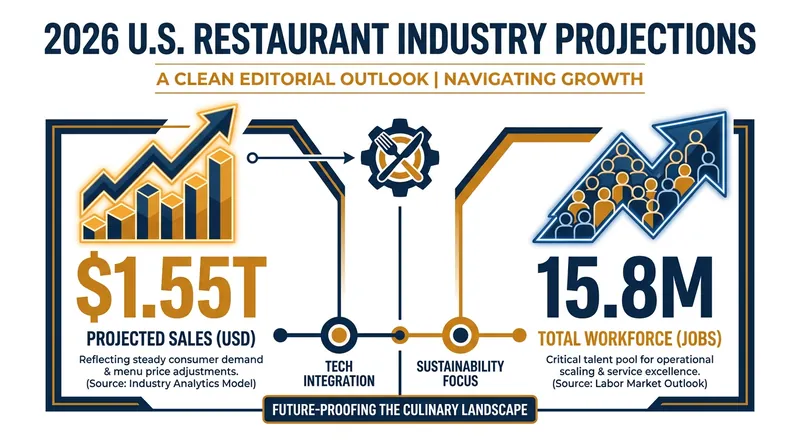 2026 U.S. RESTAURANT INDUSTRY PROJECTIONS

A CLEAN EDITORIAL OUTLOOK | NAVIGATING GROWTH

$1.55T

PROJECTED SALES (USD)

Reflecting steady consumer demand & menu price adjustments. (Source: Industry Analytics Model)

TECH INTEGRATION

SUSTAINABILITY FOCUS

15.8M

TOTAL WORKFORCE (JOBS)

Critical talent pool for operational scaling & service excellence. (Source: Labor Market Outlook)

FUTURE-PROOFING THE CULINARY LANDSCAPE