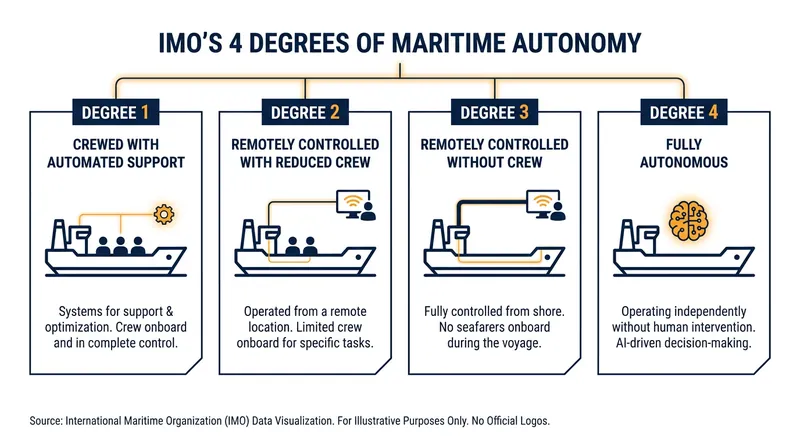 IMO'S 4 DEGREES OF MARITIME AUTONOMY

DEGREE 1
CREWED WITH AUTOMATED SUPPORT
Systems for support & optimization. Crew onboard and in complete control.

DEGREE 2
REMOTELY CONTROLLED WITH REDUCED CREW
Operated from a remote location. Limited crew onboard for specific tasks.

DEGREE 3
REMOTELY CONTROLLED WITHOUT CREW
Fully controlled from shore. No seafarers onboard during the voyage.

DEGREE 4
FULLY AUTONOMOUS
Operating independently without human intervention. AI-driven decision-making.

Source: International Maritime Organization (IMO) Data Visualization. For Illustrative Purposes Only. No Official Logos.