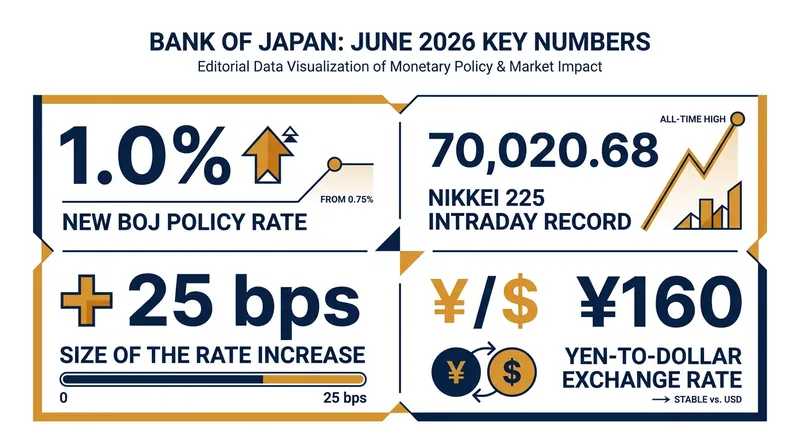 BANK OF JAPAN: JUNE 2026 KEY NUMBERS

Editorial Data Visualization of Monetary Policy & Market Impact

1.0%

FROM 0.75%

NEW BOJ POLICY RATE

ALL-TIME HIGH

70,020.68

NIKKEI 225 INTRADAY RECORD

+ 25 bps

SIZE OF THE RATE INCREASE

0

25 bps

¥/$ ¥160

¥ $

YEN-TO-DOLLAR EXCHANGE RATE

→ STABLE vs. USD