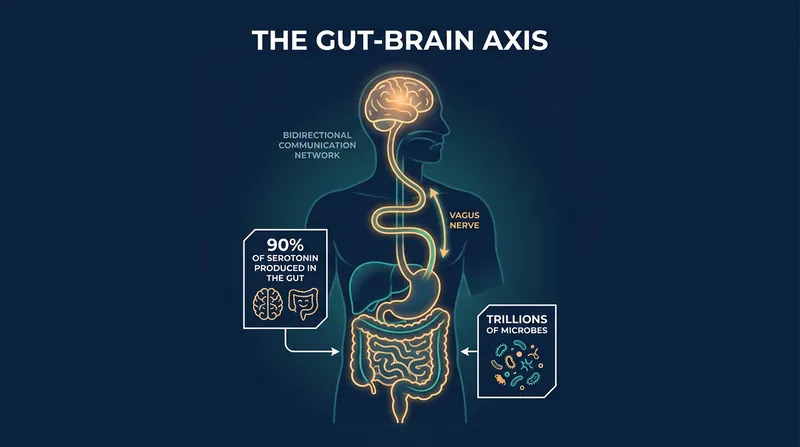 THE GUT-BRAIN AXIS

BIDIRECTIONAL COMMUNICATION NETWORK

VAGUS NERVE

90% OF SEROTONIN PRODUCED IN THE GUT

TRILLIONS OF MICROBES