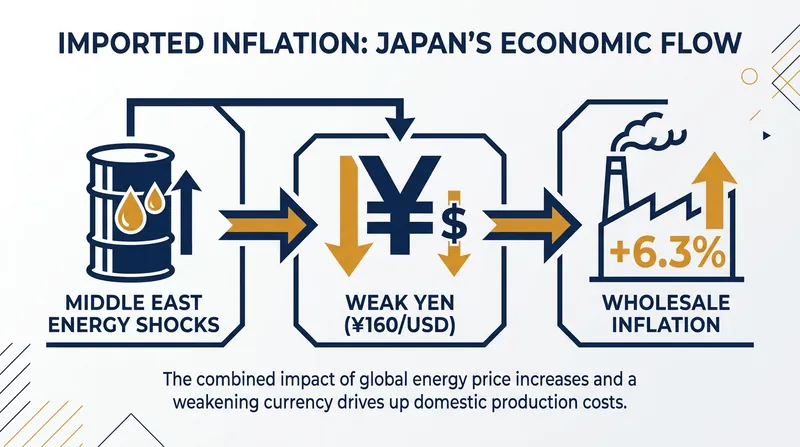 IMPORTED INFLATION: JAPAN'S ECONOMIC FLOW

MIDDLE EAST ENERGY SHOCKS

¥ $

WEAK YEN (¥160/USD)

+6.3%

WHOLESALE INFLATION

The combined impact of global energy price increases and a weakening currency drives up domestic production costs.