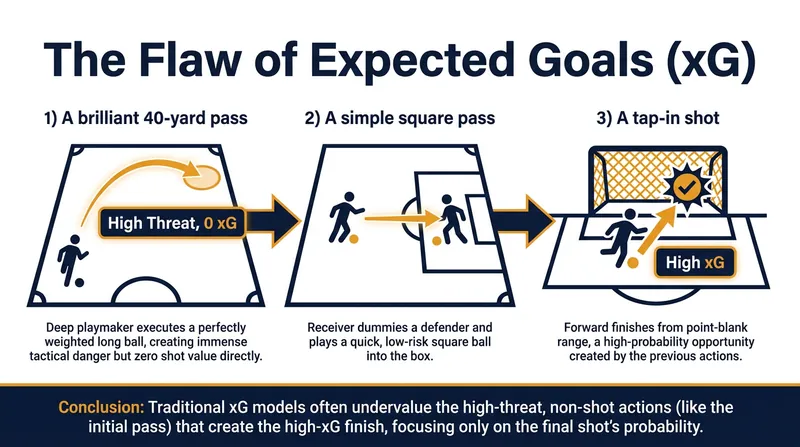 The Flaw of Expected Goals (xG)

1) A brilliant 40-yard pass

High Threat, 0 xG

Deep playmaker executes a perfectly weighted long ball, creating immense tactical danger but zero shot value directly.

2) A simple square pass

Receiver dummies a defender and plays a quick, low-risk square ball into the box.

3) A tap-in shot

High xG

Forward finishes from point-blank range, a high-probability opportunity created by the previous actions.

Conclusion: Traditional xG models often undervalue the high-threat, non-shot actions (like the initial pass) that create the high-xG finish, focusing only on the final shot's probability.