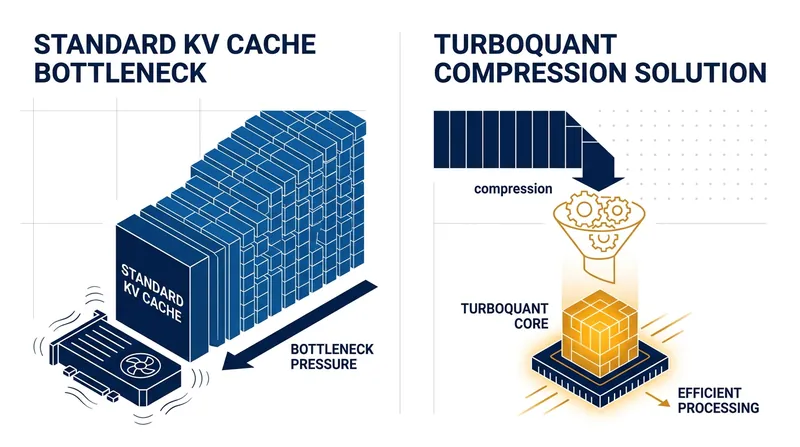 STANDARD KV CACHE BOTTLENECK

STANDARD KV CACHE

BOTTLENECK PRESSURE

TURBOQUANT COMPRESSION SOLUTION

compression

TURBOQUANT CORE

EFFICIENT PROCESSING