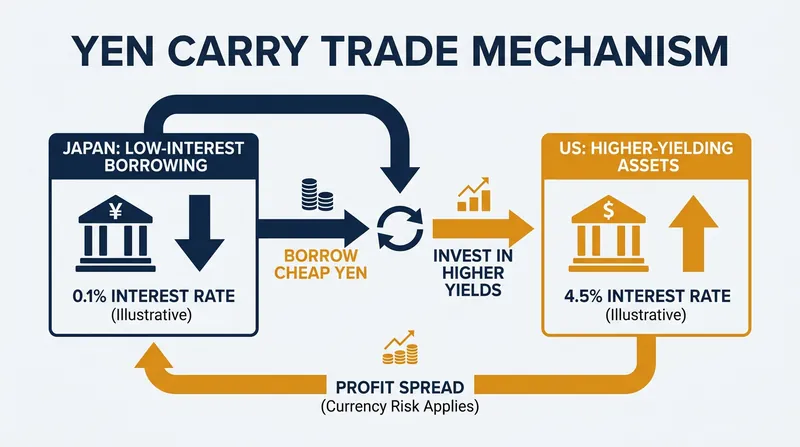 YEN CARRY TRADE MECHANISM

JAPAN: LOW-INTEREST BORROWING

¥

0.1% INTEREST RATE
(Illustrative)

BORROW CHEAP YEN

INVEST IN HIGHER YIELDS

US: HIGHER-YIELDING ASSETS

$

4.5% INTEREST RATE
(Illustrative)

PROFIT SPREAD
(Currency Risk Applies)