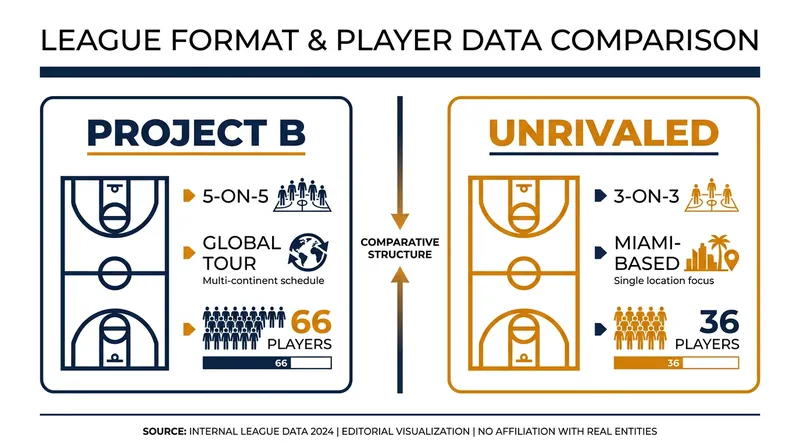 LEAGUE FORMAT & PLAYER DATA COMPARISON

PROJECT B

5-ON-5

GLOBAL TOUR
Multi-continent schedule

66 PLAYERS

66

COMPARATIVE STRUCTURE

UNRIVALED

3-ON-3

MIAMI-BASED
Single location focus

36 PLAYERS

36

SOURCE: INTERNAL LEAGUE DATA 2024 | EDITORIAL VISUALIZATION | NO AFFILIATION WITH REAL ENTITIES