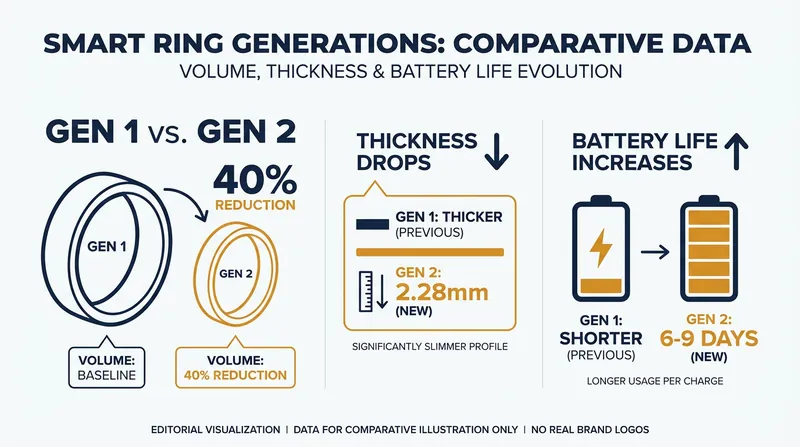 SMART RING GENERATIONS: COMPARATIVE DATA
VOLUME, THICKNESS & BATTERY LIFE EVOLUTION

GEN 1 VS. GEN 2

40% REDUCTION

GEN 1

GEN 2

VOLUME: BASELINE

VOLUME: 40% REDUCTION

THICKNESS DROPS

GEN 1: THICKER (PREVIOUS)

GEN 2: 2.28mm (NEW)

SIGNIFICANTLY SLIMMER PROFILE

BATTERY LIFE INCREASES

GEN 1: SHORTER (PREVIOUS)

GEN 2: 6-9 DAYS (NEW)

LONGER USAGE PER CHARGE

EDITORIAL VISUALIZATION | DATA FOR COMPARATIVE ILLUSTRATION ONLY | NO REAL BRAND LOGOS