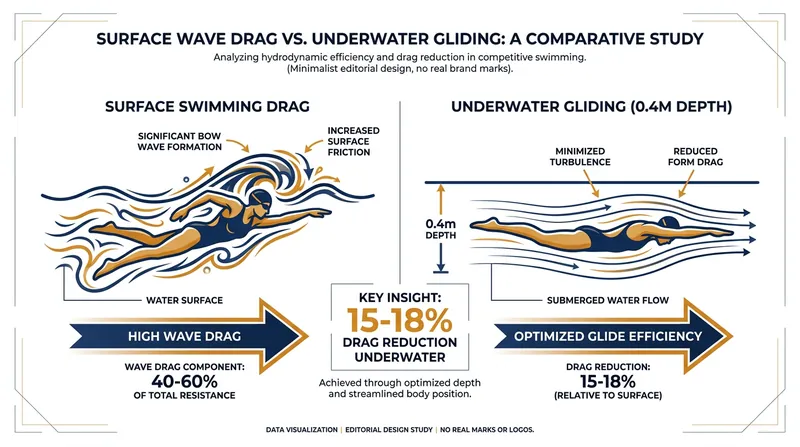 SURFACE WAVE DRAG VS. UNDERWATER GLIDING: A COMPARATIVE STUDY

Analyzing hydrodynamic efficiency and drag reduction in competitive swimming. (Minimalist editorial design, no real brand marks).

SURFACE SWIMMING DRAG

SIGNIFICANT BOW WAVE FORMATION

INCREASED SURFACE FRICTION

WATER SURFACE

HIGH WAVE DRAG

WAVE DRAG COMPONENT: 40-60% OF TOTAL RESISTANCE

KEY INSIGHT: 15-18% DRAG REDUCTION UNDERWATER

Achieved through optimized depth and streamlined body position.

UNDERWATER GLIDING (0.4M DEPTH)

MINIMIZED TURBULENCE

REDUCED FORM DRAG

0.4m DEPTH

SUBMERGED WATER FLOW

OPTIMIZED GLIDE EFFICIENCY

DRAG REDUCTION: 15-18% (RELATIVE TO SURFACE)

DATA VISUALIZATION | EDITORIAL DESIGN STUDY | NO REAL MARKS OR LOGOS.