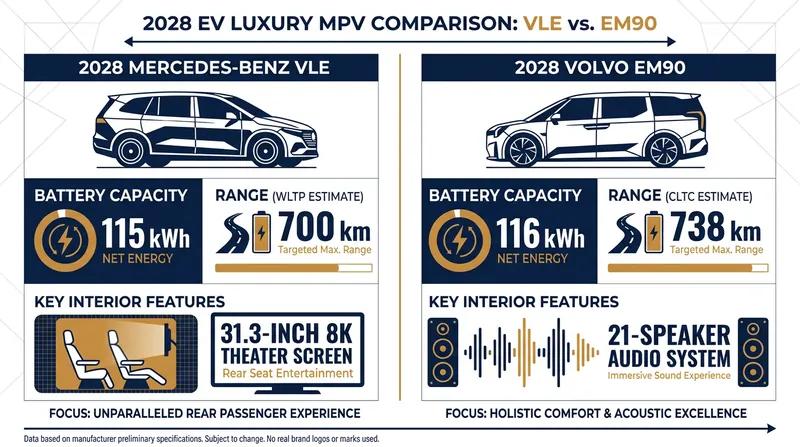 2028 EV LUXURY MPV COMPARISON: VLE vs. EM90

2028 MERCEDES-BENZ VLE

BATTERY CAPACITY

115 kWh
NET ENERGY

RANGE (WLTP ESTIMATE)

700 km
Targeted Max. Range

KEY INTERIOR FEATURES

31.3-INCH 8K THEATER SCREEN
Rear Seat Entertainment

FOCUS: UNPARALLELED REAR PASSENGER EXPERIENCE

2028 VOLVO EM90

BATTERY CAPACITY

116 kWh
NET ENERGY

RANGE (CLTC ESTIMATE)

738 km
Targeted Max. Range

KEY INTERIOR FEATURES

21-SPEAKER AUDIO SYSTEM
Immersive Sound Experience

FOCUS: HOLISTIC COMFORT & ACOUSTIC EXCELLENCE

Data based on manufacturer preliminary specifications. Subject to change. No real brand logos or marks used.