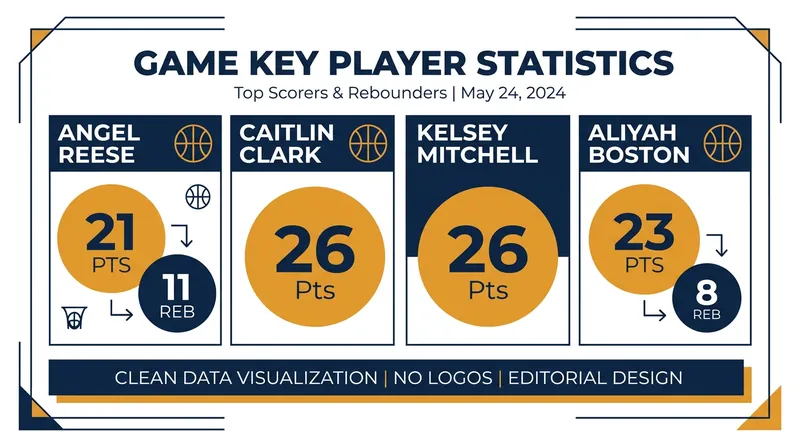 GAME KEY PLAYER STATISTICS

Top Scorers & Rebounders | May 24, 2024

ANGEL REESE

21 PTS

11 REB

CAITLIN CLARK

26 Pts

KELSEY MITCHELL

26 Pts

ALIYAH BOSTON

23 PTS

8 REB

CLEAN DATA VISUALIZATION | NO LOGOS | EDITORIAL DESIGN