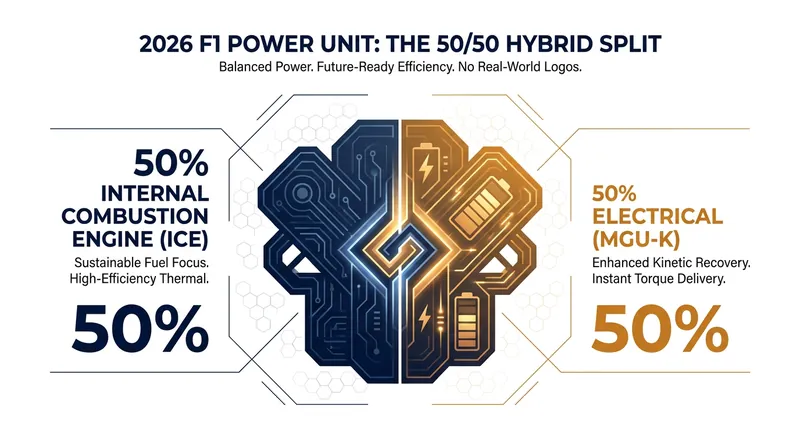 2026 F1 POWER UNIT: THE 50/50 HYBRID SPLIT

Balanced Power. Future-Ready Efficiency. No Real-World Logos.

50%
INTERNAL COMBUSTION ENGINE (ICE)

Sustainable Fuel Focus. High-Efficiency Thermal.

50%

50%
ELECTRICAL (MGU-K)

Enhanced Kinetic Recovery. Instant Torque Delivery.

50%