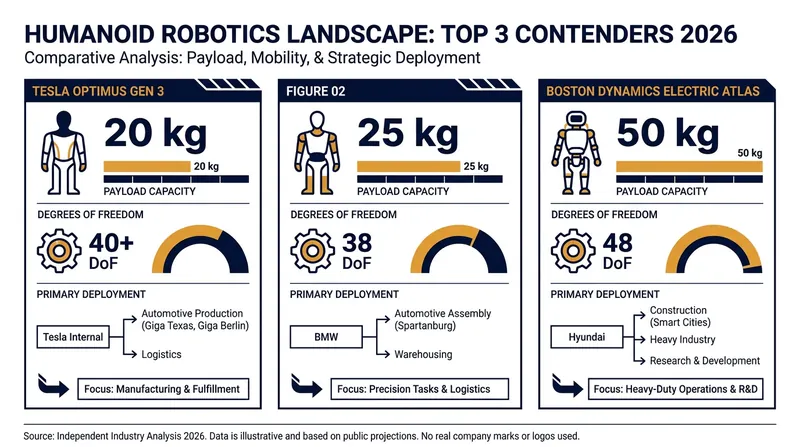 HUMANOID ROBOTICS LANDSCAPE: TOP 3 CONTENDERS 2026

Comparative Analysis: Payload, Mobility, & Strategic Deployment

TESLA OPTIMUS GEN 3

20 kg

20 kg

PAYLOAD CAPACITY

DEGREES OF FREEDOM

40+ DoF

PRIMARY DEPLOYMENT

Tesla Internal

Automotive Production (Giga Texas, Giga Berlin)

Logistics

Focus: Manufacturing & Fulfillment

FIGURE 02

25 kg

25 kg

PAYLOAD CAPACITY

DEGREES OF FREEDOM

38 DoF

PRIMARY DEPLOYMENT

BMW

Automotive Assembly (Spartanburg)

Warehousing

Focus: Precision Tasks & Logistics

BOSTON DYNAMICS ELECTRIC ATLAS

50 kg

50 kg

PAYLOAD CAPACITY

DEGREES OF FREEDOM

48 DoF

PRIMARY DEPLOYMENT

Hyundai

Construction (Smart Cities)

Heavy Industry

Research & Development

Focus: Heavy-Duty Operations & R&D

Source: Independent Industry Analysis 2026. Data is illustrative and based on public projections. No real company marks or logos used.