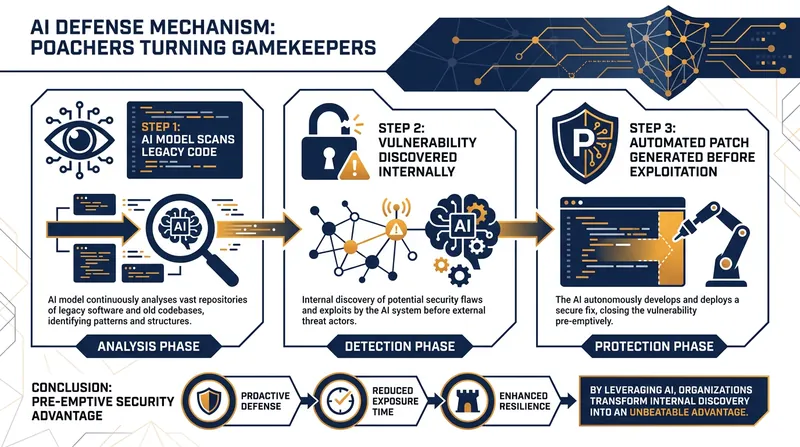 AI DEFENSE MECHANISM: POACHERS TURNING GAMEKEEPERS

STEP 1: AI MODEL SCANS LEGACY CODE

AI

AI model continuously analyses vast repositories of legacy software and old codebases, identifying patterns and structures.

ANALYSIS PHASE

STEP 2: VULNERABILITY DISCOVERED INTERNALLY

AI

Internal discovery of potential security flaws and exploits by the AI system before external threat actors.

DETECTION PHASE

P

STEP 3: AUTOMATED PATCH GENERATED BEFORE EXPLOITATION

The AI autonomously develops and deploys a secure fix, closing the vulnerability pre-emptively.

PROTECTION PHASE

CONCLUSION: PRE-EMPTIVE SECURITY ADVANTAGE

PROACTIVE DEFENSE

REDUCED EXPOSURE TIME

ENHANCED RESILIENCE

BY LEVERAGING AI, ORGANIZATIONS TRANSFORM INTERNAL DISCOVERY INTO AN UNBEATABLE ADVANTAGE.