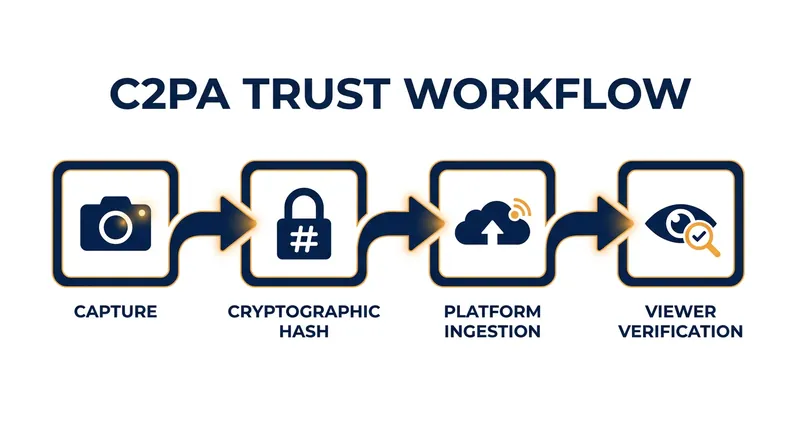 C2PA TRUST WORKFLOW

#

CAPTURE

CRYPTOGRAPHIC HASH

PLATFORM INGESTION

VIEWER VERIFICATION