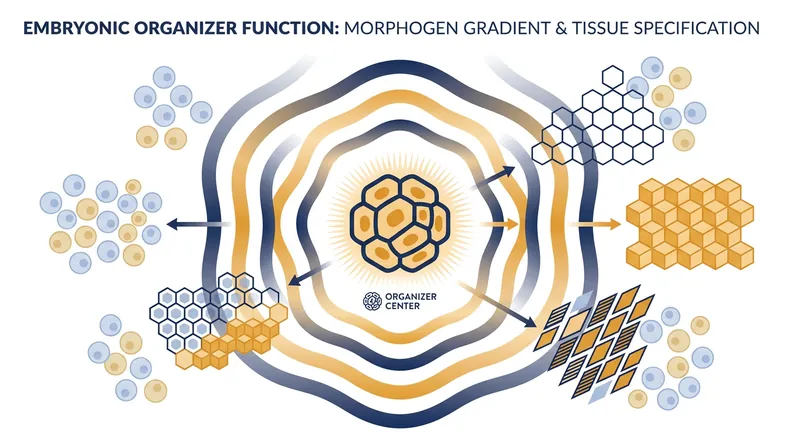 EMBRYONIC ORGANIZER FUNCTION: MORPHOGEN GRADIENT & TISSUE SPECIFICATION

ORGANIZER CENTER