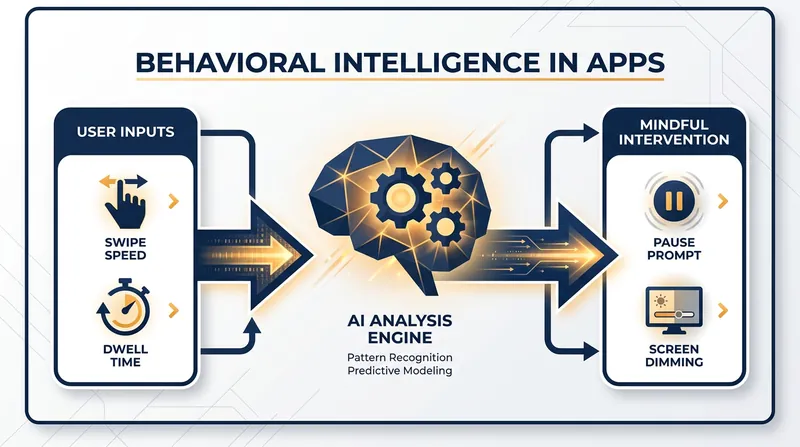 BEHAVIORAL INTELLIGENCE IN APPS

USER INPUTS

SWIPE SPEED

DWELL TIME

AI ANALYSIS ENGINE

Pattern Recognition
Predictive Modeling

MINDFUL INTERVENTION

PAUSE PROMPT

SCREEN DIMMING