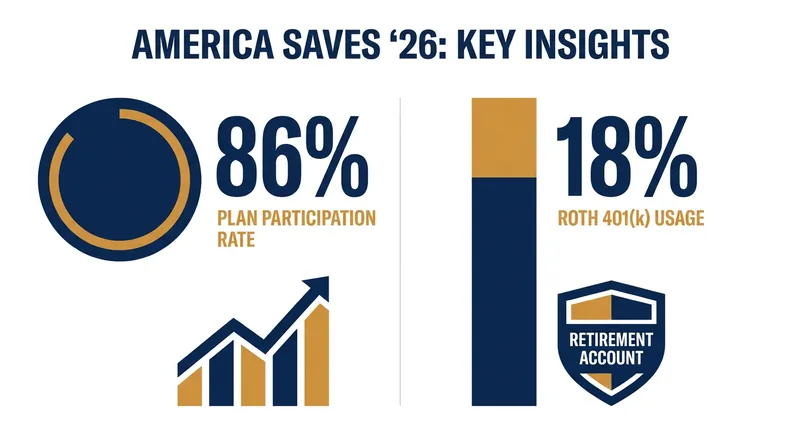 AMERICA SAVES ‘26: KEY INSIGHTS

86%
PLAN PARTICIPATION RATE

18%
ROTH 401(k) USAGE

RETIREMENT ACCOUNT