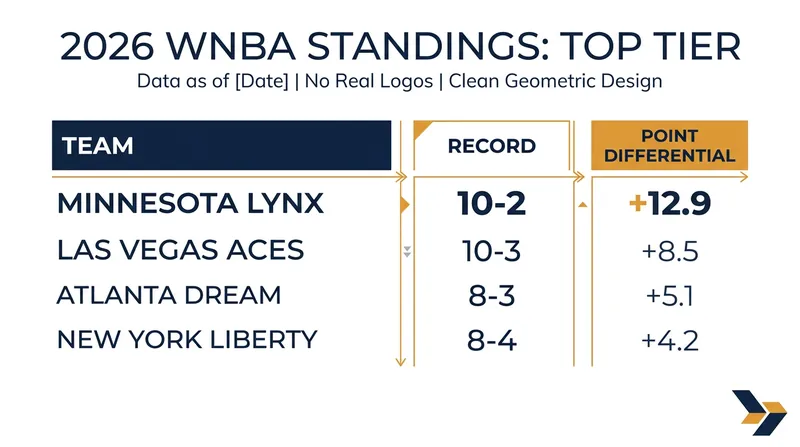 2026 WNBA STANDINGS: TOP TIER

Data as of [Date] | No Real Logos | Clean Geometric Design

| TEAM | RECORD | POINT DIFFERENTIAL |
|---|---|---|
| MINNESOTA LYNX | 10-2 | +12.9 |
| LAS VEGAS ACES | 10-3 | +8.5 |
| ATLANTA DREAM | 8-3 | +5.1 |
| NEW YORK LIBERTY | 8-4 | +4.2 |