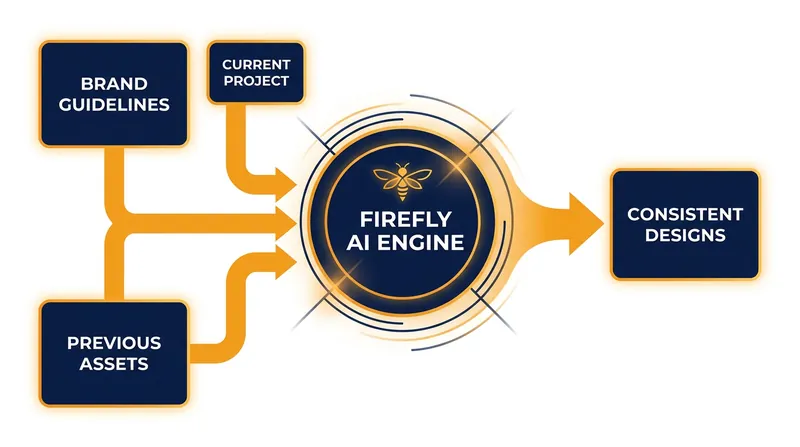 BRAND GUIDELINES

CURRENT PROJECT

PREVIOUS ASSETS

FIREFLY AI ENGINE

CONSISTENT DESIGNS