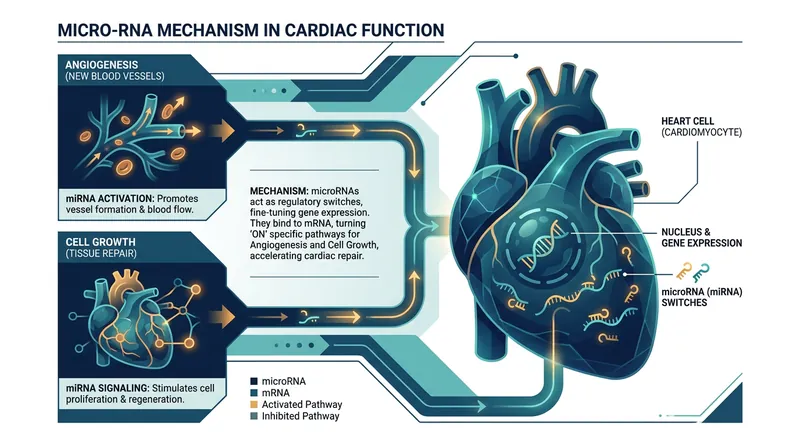 MICRO-RNA MECHANISM IN CARDIAC FUNCTION

ANGIOGENESIS
(NEW BLOOD VESSELS)

miRNA ACTIVATION: Promotes vessel formation & blood flow.

CELL GROWTH
(TISSUE REPAIR)

miRNA SIGNALING: Stimulates cell proliferation & regeneration.

MECHANISM: microRNAs act as regulatory switches, fine-tuning gene expression. They bind to mRNA, turning 'ON' specific pathways for Angiogenesis and Cell Growth, accelerating cardiac repair.

microRNA
mRNA
Activated Pathway
Inhibited Pathway

HEART CELL
(CARDIOMYOCYTE)

NUCLEUS &
GENE EXPRESSION

microRNA (miRNA)
SWITCHES