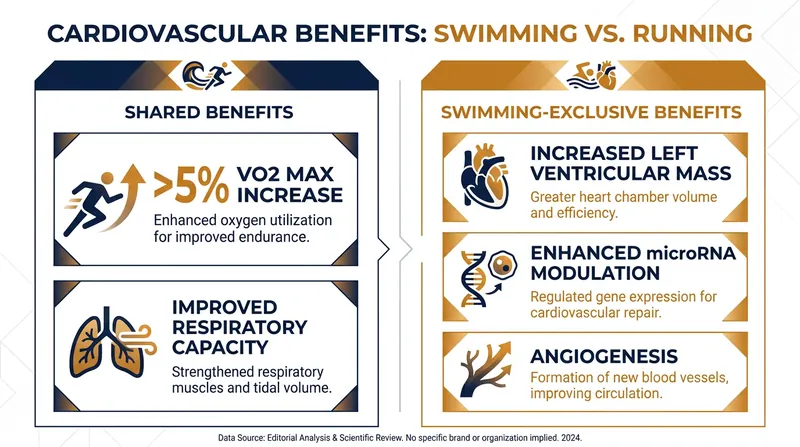 CARDIOVASCULAR BENEFITS: SWIMMING VS. RUNNING

SHARED BENEFITS

>5% VO2 MAX INCREASE

Enhanced oxygen utilization for improved endurance.

IMPROVED RESPIRATORY CAPACITY

Strengthened respiratory muscles and tidal volume.

SWIMMING-EXCLUSIVE BENEFITS

INCREASED LEFT VENTRICULAR MASS

Greater heart chamber volume and efficiency.

ENHANCED microRNA MODULATION

Regulated gene expression for cardiovascular repair.

ANGIOGENESIS

Formation of new blood vessels, improving circulation.

Data Source: Editorial Analysis & Scientific Review. No specific brand or organization implied. 2024.