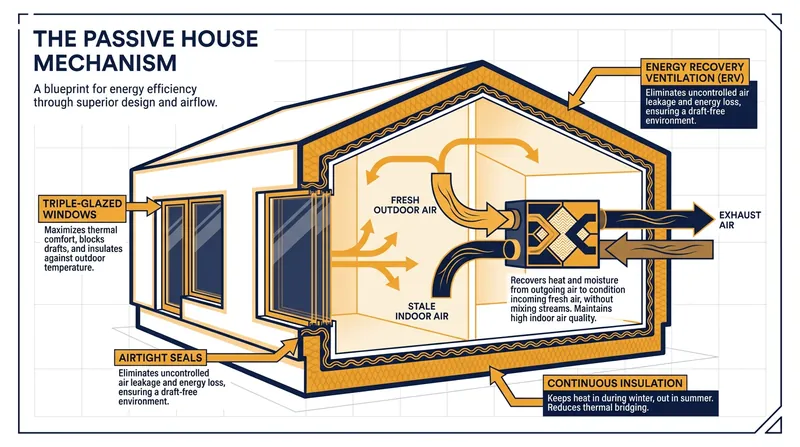 THE PASSIVE HOUSE MECHANISM

A blueprint for energy efficiency through superior design and airflow.

ENERGY RECOVERY VENTILATION (ERV)

Eliminates uncontrolled air leakage and energy loss, ensuring a draft-free environment.

TRIPLE-GLAZED WINDOWS

Maximizes thermal comfort, blocks drafts, and insulates against outdoor temperature.

FRESH OUTDOOR AIR

EXHAUST AIR

STALE INDOOR AIR

Recovers heat and moisture from outgoing air to condition incoming fresh air, without mixing streams. Maintains high indoor air quality.

AIRTIGHT SEALS

Eliminates uncontrolled air leakage and energy loss, ensuring a draft-free environment.

CONTINUOUS INSULATION

Keeps heat in during winter, out in summer. Reduces thermal bridging.