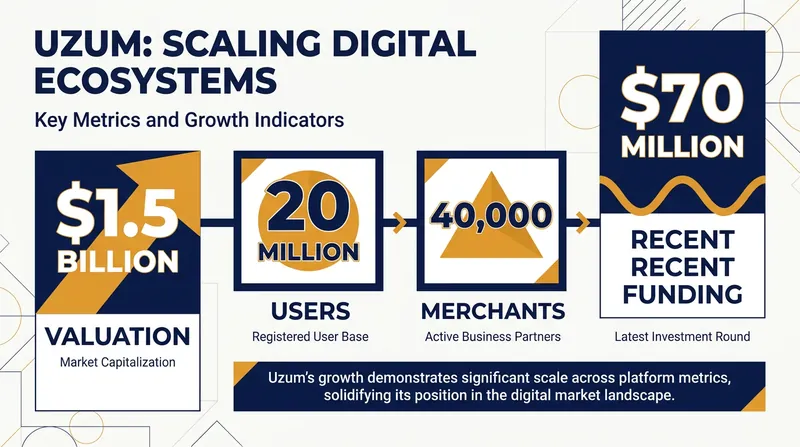 UZUM: SCALING DIGITAL ECOSYSTEMS

Key Metrics and Growth Indicators

$1.5 BILLION

VALUATION

Market Capitalization

20 MILLION

USERS

Registered User Base

40,000

MERCHANTS

Active Business Partners

$70 MILLION

RECENT RECENT FUNDING

Latest Investment Round

Uzum's growth demonstrates significant scale across platform metrics, solidifying its position in the digital market landscape.