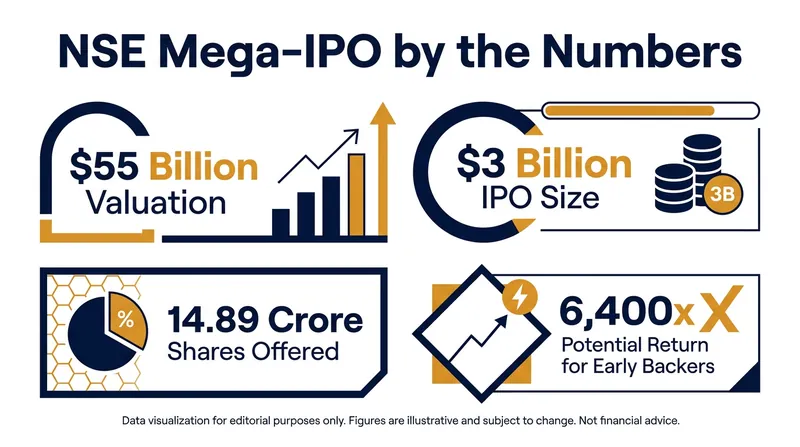 NSE Mega-IPO by the Numbers

$55 Billion
Valuation

$3 Billion
IPO Size

3B

%

14.89 Crore
Shares Offered

6,400x X
Potential Return for Early Backers

Data visualization for editorial purposes only. Figures are illustrative and subject to change. Not financial advice.