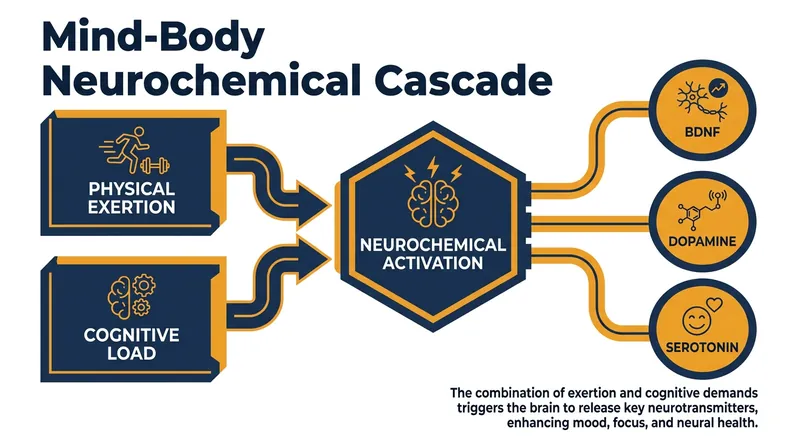 Mind-Body Neurochemical Cascade

PHYSICAL EXERTION

COGNITIVE LOAD

NEUROCHEMICAL ACTIVATION

BDNF

DOPAMINE

SEROTONIN

The combination of exertion and cognitive demands triggers the brain to release key neurotransmitters, enhancing mood, focus, and neural health.