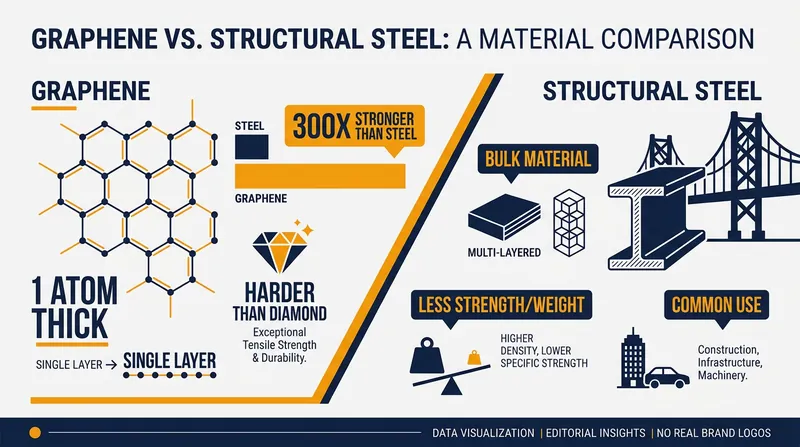 GRAPHENE VS. STRUCTURAL STEEL: A MATERIAL COMPARISON

GRAPHENE

STEEL

300X STRONGER THAN STEEL

GRAPHENE

1 ATOM THICK

SINGLE LAYER → SINGLE LAYER

HARDER THAN DIAMOND

Exceptional Tensile Strength & Durability.

STRUCTURAL STEEL

BULK MATERIAL

MULTI-LAYERED

LESS STRENGTH/WEIGHT

HIGHER DENSITY, LOWER SPECIFIC STRENGTH

COMMON USE

Construction, Infrastructure, Machinery.

DATA VISUALIZATION | EDITORIAL INSIGHTS | NO REAL BRAND LOGOS