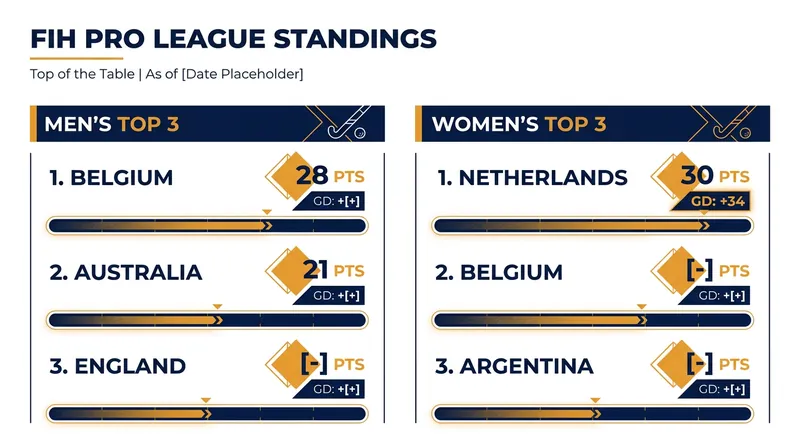 FIH PRO LEAGUE STANDINGS

Top of the Table | As of [Date Placeholder]

MEN'S TOP 3

1. BELGIUM
28 PTS
GD: +[+]

2. AUSTRALIA
21 PTS
GD: +[+]

3. ENGLAND
[-] PTS
GD: +[+]

WOMEN'S TOP 3

1. NETHERLANDS
30 PTS
GD: +34

2. BELGIUM
[-] PTS
GD: +[+]

3. ARGENTINA
[-] PTS
GD: +[+]