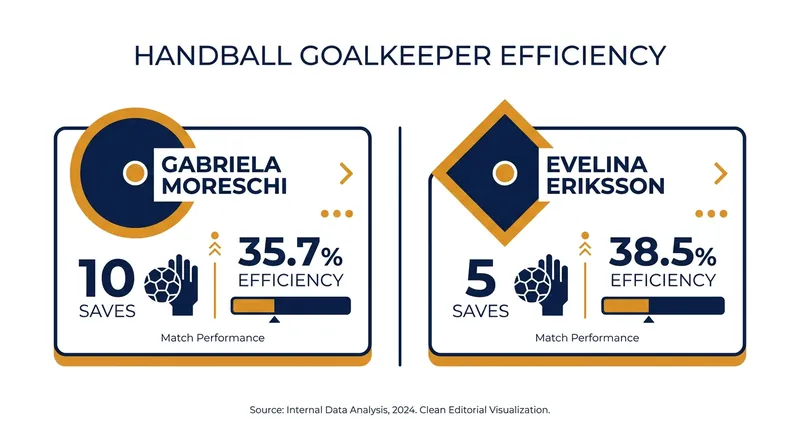 HANDBALL GOALKEEPER EFFICIENCY

GABRIELA MORESCHI

10 SAVES

35.7% EFFICIENCY

Match Performance

EVELINA ERIKSSON

5 SAVES

38.5% EFFICIENCY

Match Performance

Source: Internal Data Analysis, 2024. Clean Editorial Visualization.