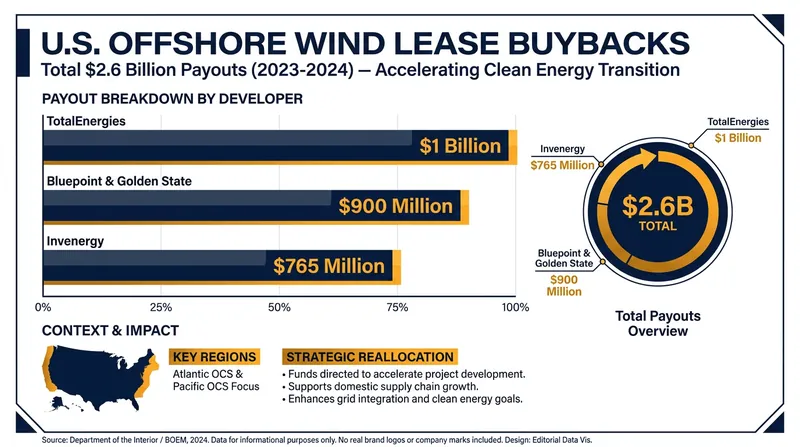 U.S. OFFSHORE WIND LEASE BUYBACKS

Total $2.6 Billion Payouts (2023-2024) — Accelerating Clean Energy Transition

PAYOUT BREAKDOWN BY DEVELOPER

TotalEnergies

$1 Billion

Bluepoint & Golden State

$900 Million

Invenergy

$765 Million

0% 25% 50% 75% 100%

TotalEnergies
$1 Billion

Invenergy
$765 Million

$2.6B
TOTAL

Bluepoint & Golden State
$900 Million

Total Payouts Overview

CONTEXT & IMPACT

KEY REGIONS

Atlantic OCS & Pacific OCS Focus

STRATEGIC REALLOCATION

• Funds directed to accelerate project development.
• Supports domestic supply chain growth.
• Enhances grid integration and clean energy goals.

Source: Department of the Interior / BOEM, 2024. Data for informational purposes only. No real brand logos or company marks included. Design: Editorial Data Vis.