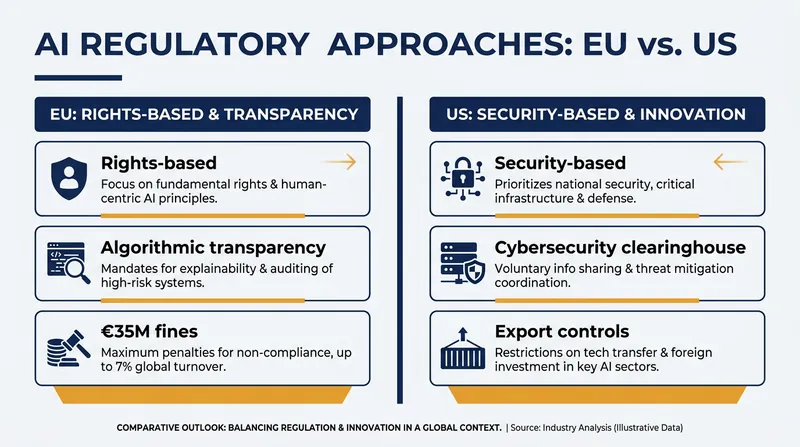 AI REGULATORY APPROACHES: EU vs. US

EU: RIGHTS-BASED & TRANSPARENCY

Rights-based
Focus on fundamental rights & human-centric AI principles.

Algorithmic transparency
Mandates for explainability & auditing of high-risk systems.

€35M fines
Maximum penalties for non-compliance, up to 7% global turnover.

US: SECURITY-BASED & INNOVATION

Security-based
Prioritizes national security, critical infrastructure & defense.

Cybersecurity clearinghouse
Voluntary info sharing & threat mitigation coordination.

Export controls
Restrictions on tech transfer & foreign investment in key AI sectors.

COMPARATIVE OUTLOOK: BALANCING REGULATION & INNOVATION IN A GLOBAL CONTEXT. | Source: Industry Analysis (Illustrative Data)