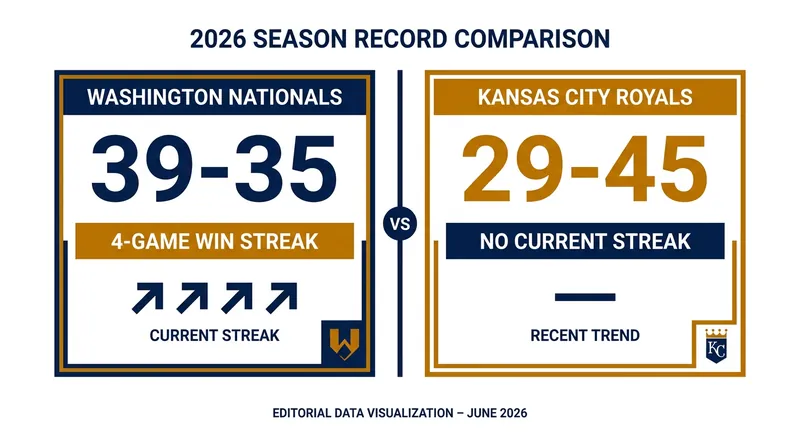 2026 SEASON RECORD COMPARISON

WASHINGTON NATIONALS

39-35

4-GAME WIN STREAK

CURRENT STREAK

W

VS

KANSAS CITY ROYALS

29-45

NO CURRENT STREAK

RECENT TREND

KC

EDITORIAL DATA VISUALIZATION – JUNE 2026