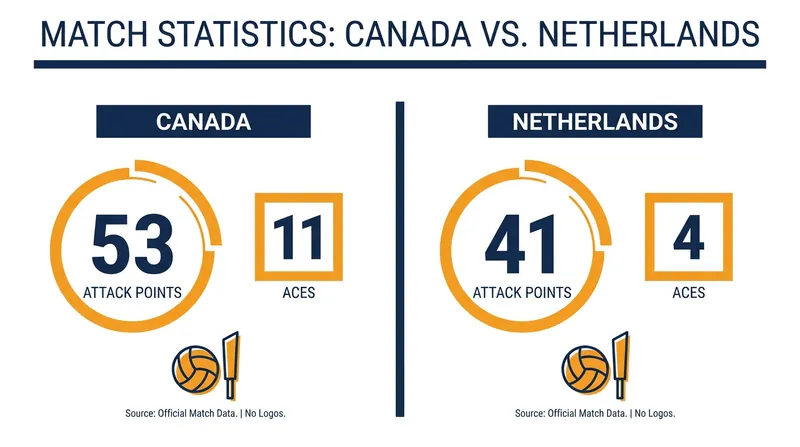 MATCH STATISTICS: CANADA VS. NETHERLANDS

CANADA

53
ATTACK POINTS

11
ACES

Source: Official Match Data. | No Logos.

NETHERLANDS

41
ATTACK POINTS

4
ACES

Source: Official Match Data. | No Logos.