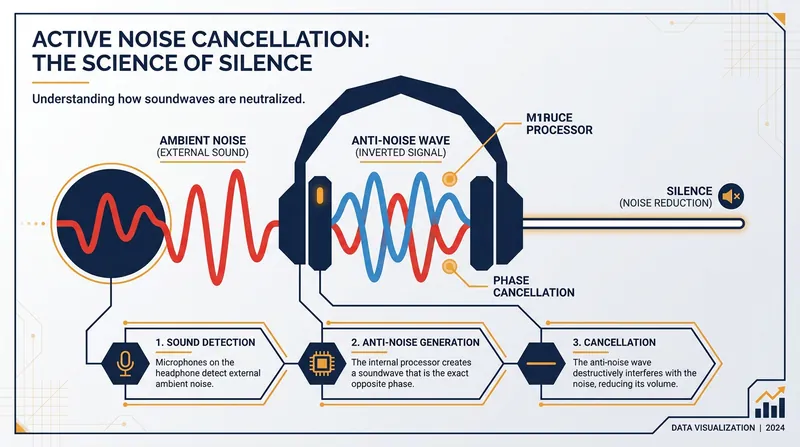 ACTIVE NOISE CANCELLATION: THE SCIENCE OF SILENCE

Understanding how soundwaves are neutralized.

AMBIENT NOISE
(EXTERNAL SOUND)

ANTI-NOISE WAVE
(INVERTED SIGNAL)

M1RUCE PROCESSOR

SILENCE
(NOISE REDUCTION)

PHASE CANCELLATION

1. SOUND DETECTION
Microphones on the headphone detect external ambient noise.

2. ANTI-NOISE GENERATION
The internal processor creates a soundwave that is the exact opposite phase.

3. CANCELLATION
The anti-noise wave destructively interferes with the noise, reducing its volume.

DATA VISUALIZATION | 2024