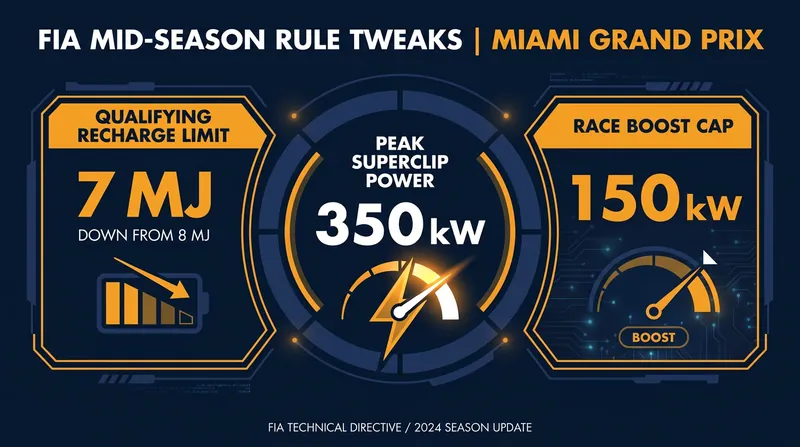 FIA MID-SEASON RULE TWEAKS | MIAMI GRAND PRIX

QUALIFYING RECHARGE LIMIT

7 MJ

DOWN FROM 8 MJ

PEAK SUPERCLIP POWER

350 kW

RACE BOOST CAP

150 kW

BOOST

FIA TECHNICAL DIRECTIVE / 2024 SEASON UPDATE