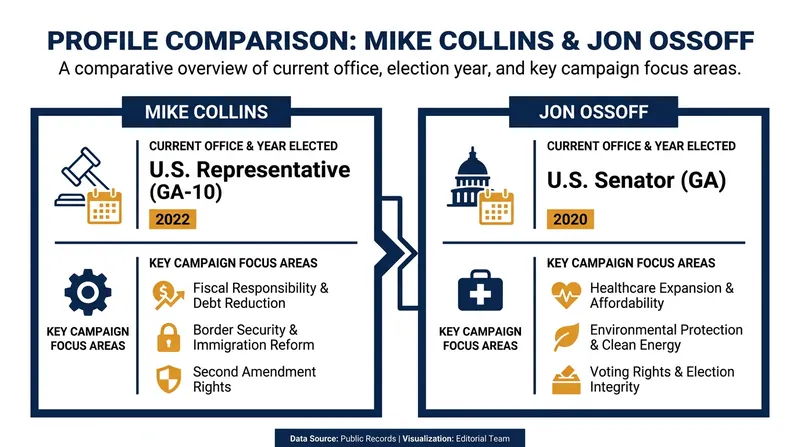 PROFILE COMPARISON: MIKE COLLINS & JON OSSOFF

A comparative overview of current office, election year, and key campaign focus areas.

MIKE COLLINS

CURRENT OFFICE & YEAR ELECTED

U.S. Representative (GA-10)

2022

KEY CAMPAIGN FOCUS AREAS

KEY CAMPAIGN FOCUS AREAS

Fiscal Responsibility & Debt Reduction

Border Security & Immigration Reform

Second Amendment Rights

JON OSSOFF

CURRENT OFFICE & YEAR ELECTED

U.S. Senator (GA)

2020

KEY CAMPAIGN FOCUS AREAS

KEY CAMPAIGN FOCUS AREAS

Healthcare Expansion & Affordability

Environmental Protection & Clean Energy

Voting Rights & Election Integrity

Data Source: Public Records | Visualization: Editorial Team