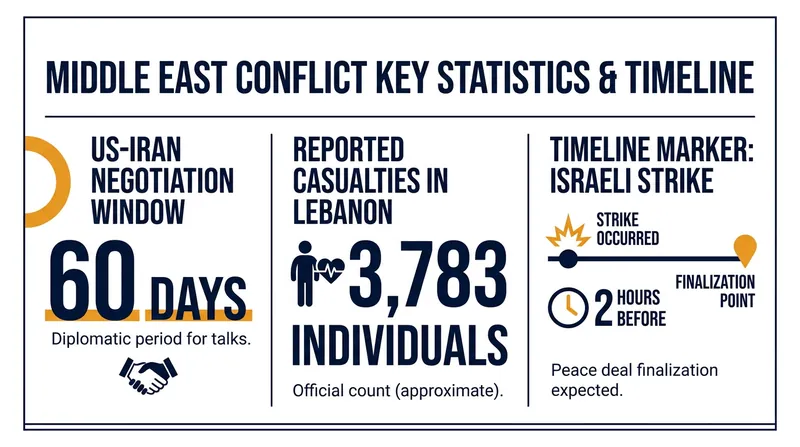 MIDDLE EAST CONFLICT KEY STATISTICS & TIMELINE

US-IRAN NEGOTIATION WINDOW

60 DAYS

Diplomatic period for talks.

REPORTED CASUALTIES IN LEBANON

3,783 INDIVIDUALS

Official count (approximate).

TIMELINE MARKER: ISRAELI STRIKE

STRIKE OCCURRED

FINALIZATION POINT

2 HOURS BEFORE

Peace deal finalization expected.